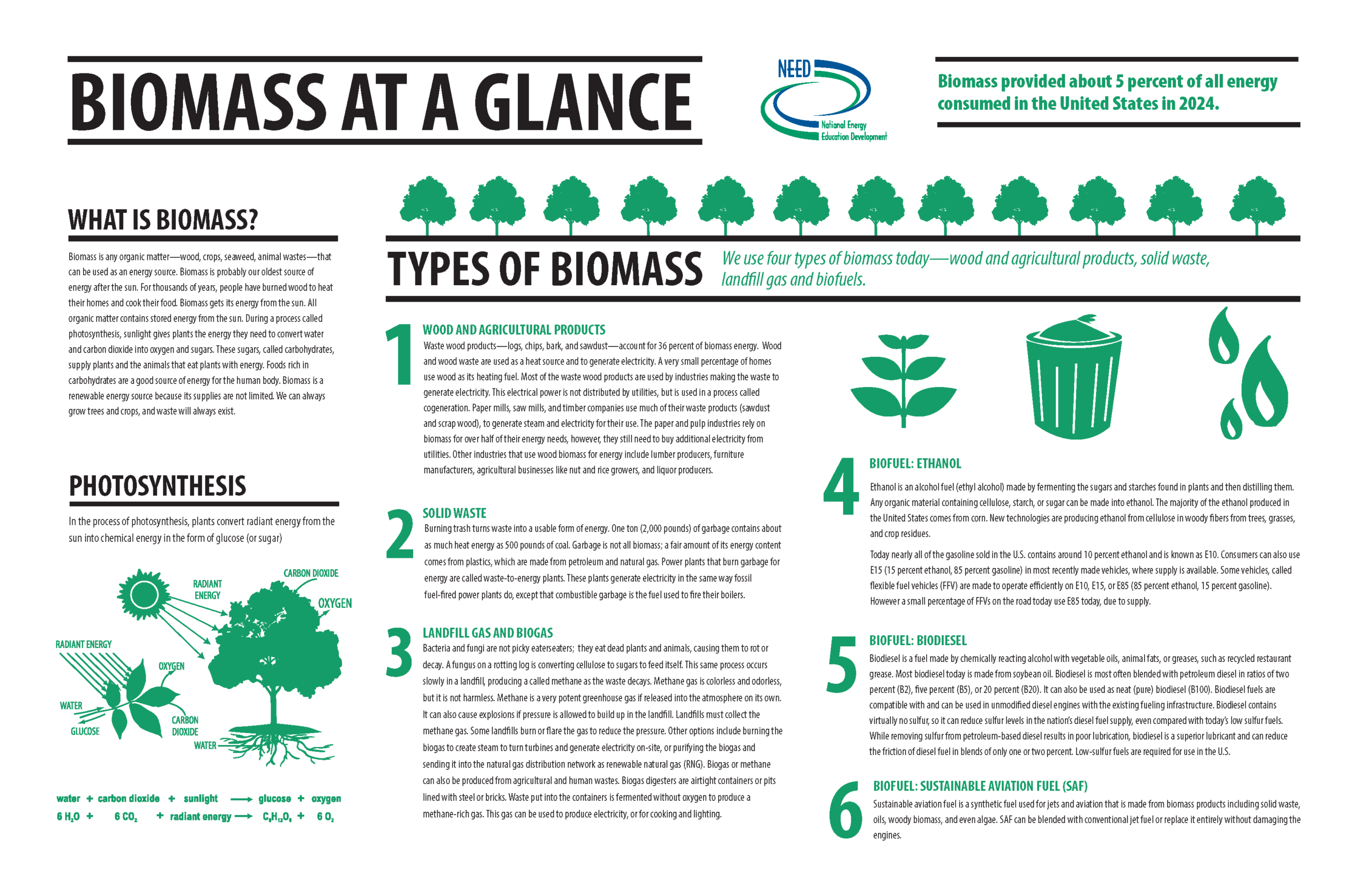 BIOMASS AT A GLANCE

NEED
National Energy Education Development

Biomass provided about 5 percent of all energy consumed in the United States in 2024.

WHAT IS BIOMASS?

Biomass is any organic matter—wood, crops, seaweed, animal wastes—that can be used as an energy source. Biomass is probably our oldest source of energy after the sun. For thousands of years, people have burned wood to heat their homes and cook their food. Biomass gets its energy from the sun. All organic matter contains stored energy from the sun. During a process called photosynthesis, sunlight gives plants the energy they need to convert water and carbon dioxide into oxygen and sugars. These sugars, called carbohydrates, supply plants and the animals that eat plants with energy. Foods rich in carbohydrates are a good source of energy for the human body. Biomass is a renewable energy source because its supplies are not limited. We can always grow trees and crops, and waste will always exist.

PHOTOSYNTHESIS

In the process of photosynthesis, plants convert radiant energy from the sun into chemical energy in the form of glucose (or sugar)

RADIANT ENERGY
CARBON DIOXIDE
OXYGEN
RADIANT ENERGY
OXYGEN
WATER
GLUCOSE
CARBON DIOXIDE
WATER

water + carbon dioxide + sunlight ⟶ glucose + oxygen
$6\ H_2O$ + $6\ CO_2$ + radiant energy ⟶ $C_6H_{12}O_6$ + $6\ O_2$

TYPES OF BIOMASS

We use four types of biomass today—wood and agricultural products, solid waste, landfill gas and biofuels.

1 WOOD AND AGRICULTURAL PRODUCTS

Waste wood products—logs, chips, bark, and sawdust—account for 36 percent of biomass energy. Wood and wood waste are used as a heat source and to generate electricity. A very small percentage of homes use wood as its heating fuel. Most of the waste wood products are used by industries making the waste to generate electricity. This electrical power is not distributed by utilities, but is used in a process called cogeneration. Paper mills, saw mills, and timber companies use much of their waste products (sawdust and scrap wood), to generate steam and electricity for their use. The paper and pulp industries rely on biomass for over half of their energy needs, however, they still need to buy additional electricity from utilities. Other industries that use wood biomass for energy include lumber producers, furniture manufacturers, agricultural businesses like nut and rice growers, and liquor producers.

2 SOLID WASTE

Burning trash turns waste into a usable form of energy. One ton (2,000 pounds) of garbage contains about as much heat energy as 500 pounds of coal. Garbage is not all biomass; a fair amount of its energy content comes from plastics, which are made from petroleum and natural gas. Power plants that burn garbage for energy are called waste-to-energy plants. These plants generate electricity in the same way fossil fuel-fired power plants do, except that combustible garbage is the fuel used to fire their boilers.

3 LANDFILL GAS AND BIOGAS

Bacteria and fungi are not picky eaterseaters; they eat dead plants and animals, causing them to rot or decay. A fungus on a rotting log is converting cellulose to sugars to feed itself. This same process occurs slowly in a landfill, producing a called methane as the waste decays. Methane gas is colorless and odorless, but it is not harmless. Methane is a very potent greenhouse gas if released into the atmosphere on its own. It can also cause explosions if pressure is allowed to build up in the landfill. Landfills must collect the methane gas. Some landfills burn or flare the gas to reduce the pressure. Other options include burning the biogas to create steam to turn turbines and generate electricity on-site, or purifying the biogas and sending it into the natural gas distribution network as renewable natural gas (RNG). Biogas or methane can also be produced from agricultural and human wastes. Biogas digesters are airtight containers or pits lined with steel or bricks. Waste put into the containers is fermented without oxygen to produce a methane-rich gas. This gas can be used to produce electricity, or for cooking and lighting.

4 BIOFUEL: ETHANOL

Ethanol is an alcohol fuel (ethyl alcohol) made by fermenting the sugars and starches found in plants and then distilling them. Any organic material containing cellulose, starch, or sugar can be made into ethanol. The majority of the ethanol produced in the United States comes from corn. New technologies are producing ethanol from cellulose in woody fibers from trees, grasses, and crop residues.

Today nearly all of the gasoline sold in the U.S. contains around 10 percent ethanol and is known as E10. Consumers can also use E15 (15 percent ethanol, 85 percent gasoline) in most recently made vehicles, where supply is available. Some vehicles, called flexible fuel vehicles (FFV) are made to operate efficiently on E10, E15, or E85 (85 percent ethanol, 15 percent gasoline). However a small percentage of FFVs on the road today use E85 today, due to supply.

5 BIOFUEL: BIODIESEL

Biodiesel is a fuel made by chemically reacting alcohol with vegetable oils, animal fats, or greases, such as recycled restaurant grease. Most biodiesel today is made from soybean oil. Biodiesel is most often blended with petroleum diesel in ratios of two percent (B2), five percent (B5), or 20 percent (B20). It can also be used as neat (pure) biodiesel (B100). Biodiesel fuels are compatible with and can be used in unmodified diesel engines with the existing fueling infrastructure. Biodiesel contains virtually no sulfur, so it can reduce sulfur levels in the nation's diesel fuel supply, even compared with today's low sulfur fuels. While removing sulfur from petroleum-based diesel results in poor lubrication, biodiesel is a superior lubricant and can reduce the friction of diesel fuel in blends of only one or two percent. Low-sulfur fuels are required for use in the U.S.

6 BIOFUEL: SUSTAINABLE AVIATION FUEL (SAF)

Sustainable aviation fuel is a synthetic fuel used for jets and aviation that is made from biomass products including solid waste, oils, woody biomass, and even algae. SAF can be blended with conventional jet fuel or replace it entirely without damaging the engines.