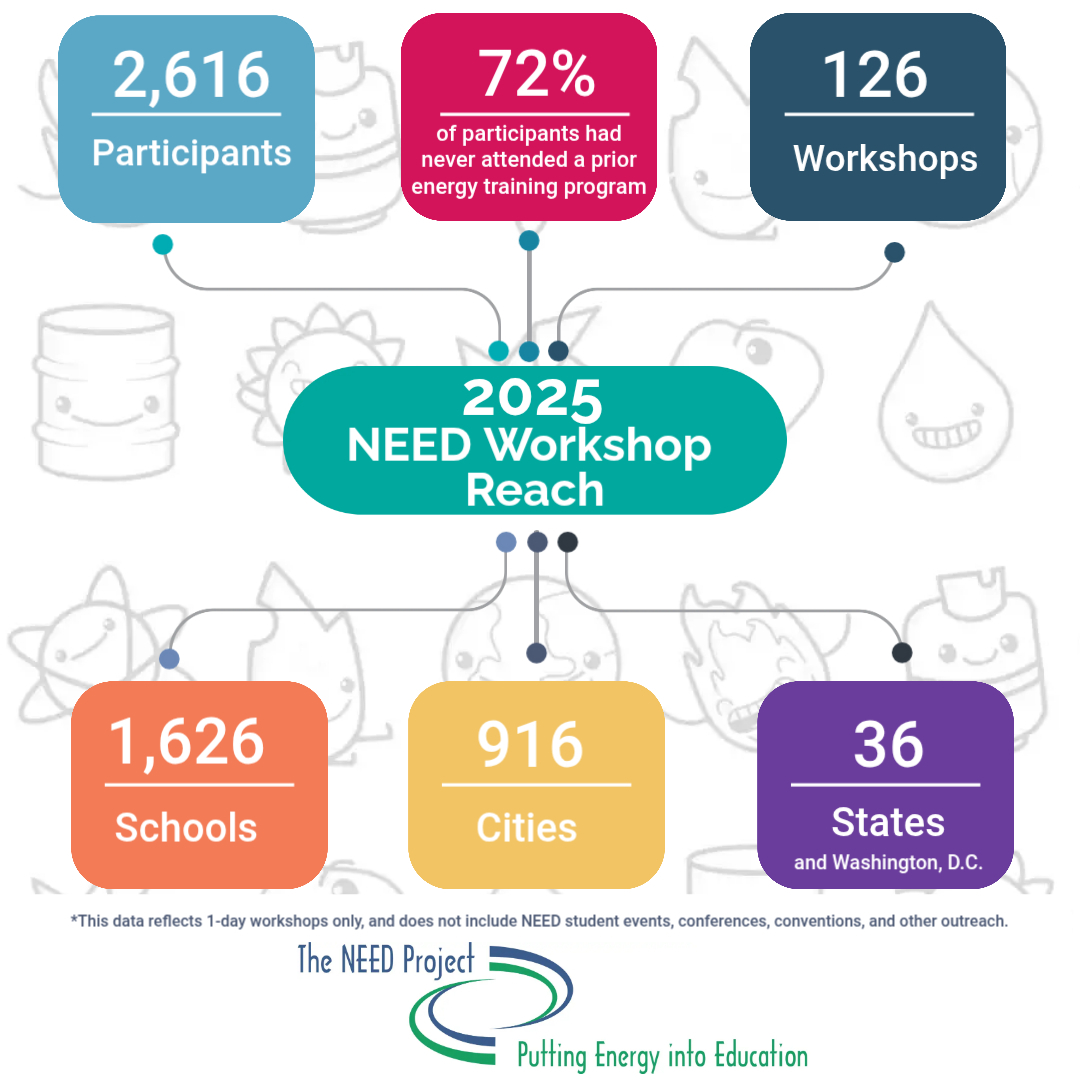 2,616
Participants

72%
of participants had never attended a prior energy training program

126
Workshops

2025
NEED Workshop Reach

1,626
Schools

916
Cities

36
States
and Washington, D.C.

*This data reflects 1-day workshops only, and does not include NEED student events, conferences, conventions, and other outreach.

The NEED Project
Putting Energy into Education